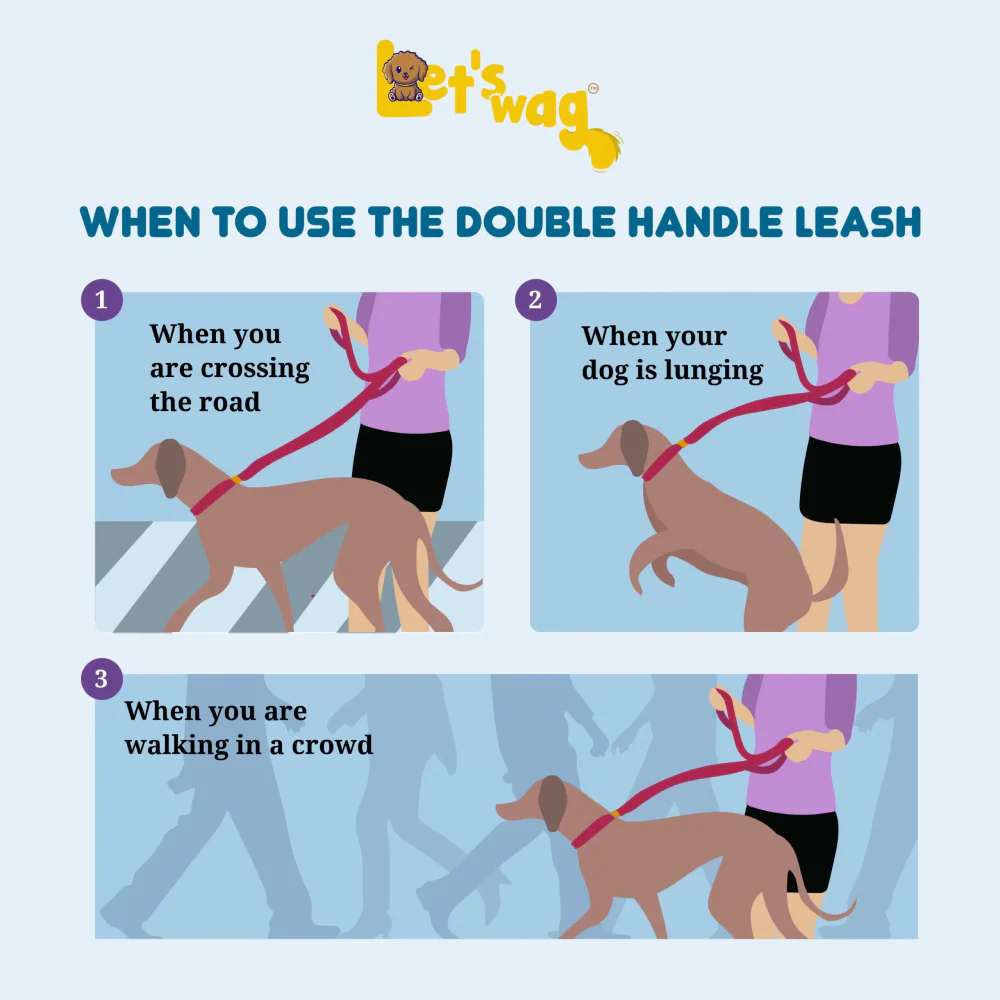 Let's wag™

WHEN TO USE THE DOUBLE HANDLE LEASH

1
When you are crossing the road

2
When your dog is lunging

3
When you are walking in a crowd